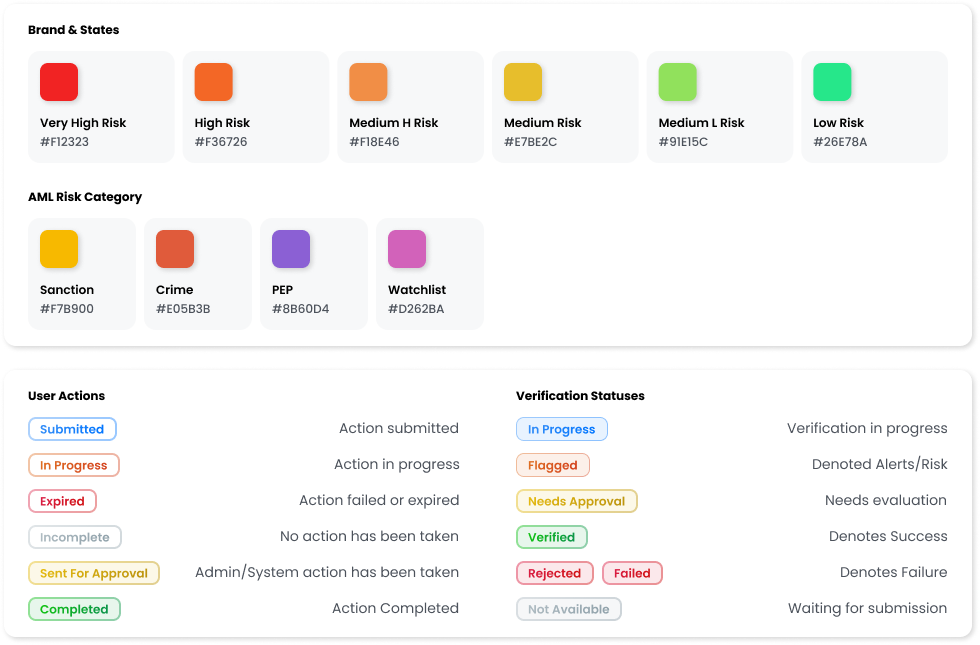 Brand & States

Very High Risk
#F12323

High Risk
#F36726

Medium H Risk
#F18E46

Medium Risk
#E7BE2C

Medium L Risk
#91E15C

Low Risk
#26E78A

AML Risk Category

Sanction
#F7B900

Crime
#E05B3B

PEP
#8B60D4

Watchlist
#D262BA

User Actions

Submitted Action submitted

In Progress Action in progress

Expired Action failed or expired

Incomplete No action has been taken

Sent For Approval Admin/System action has been taken

Completed Action Completed

Verification Statuses

In Progress Verification in progress

Flagged Denoted Alerts/Risk

Needs Approval Needs evaluation

Verified Denotes Success

Rejected Failed Denotes Failure

Not Available Waiting for submission